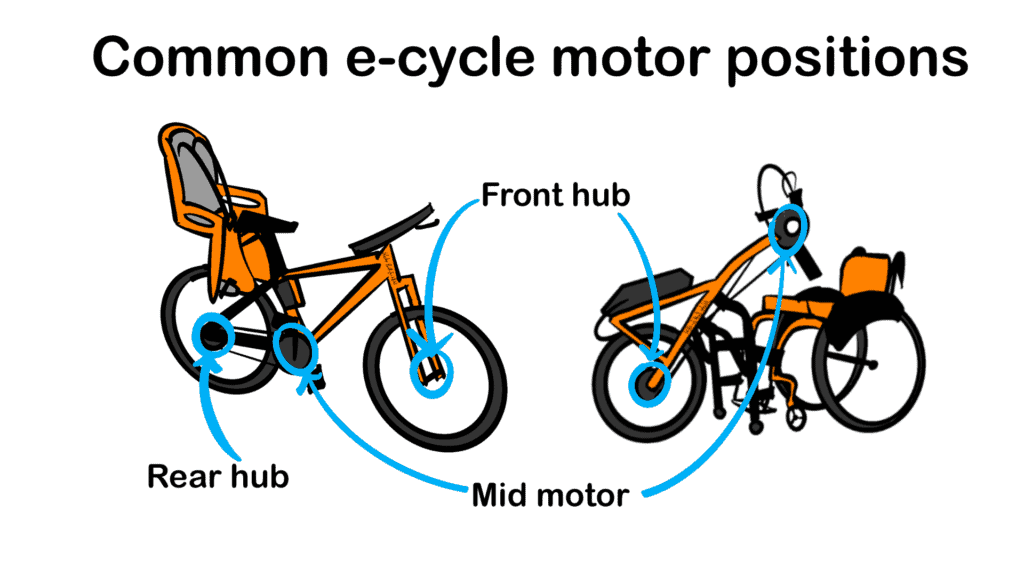 Common e-cycle motor positions

Front hub

Rear hub

Mid motor